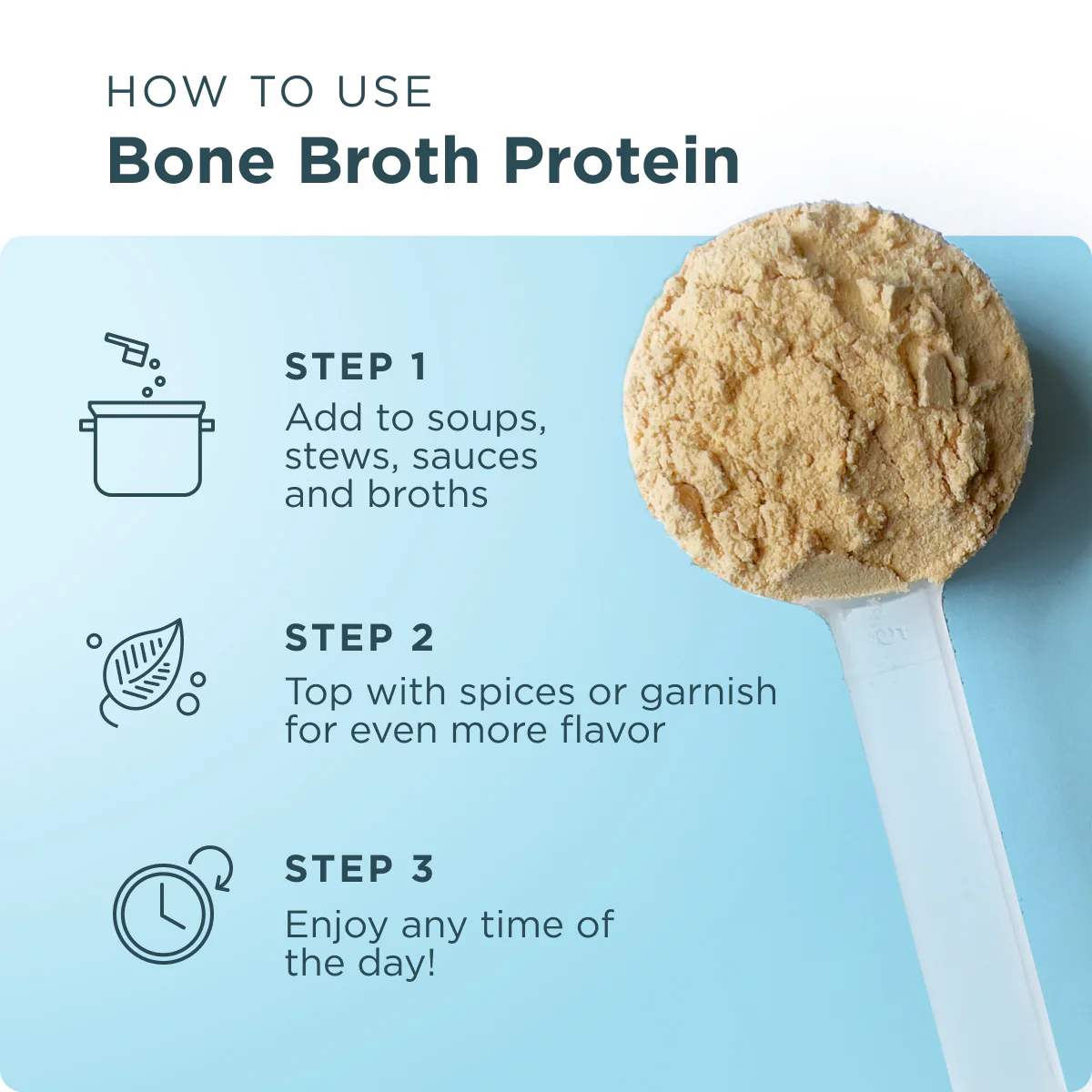 HOW TO USE
Bone Broth Protein

STEP 1
Add to soups, stews, sauces and broths

STEP 2
Top with spices or garnish for even more flavor

STEP 3
Enjoy any time of the day!